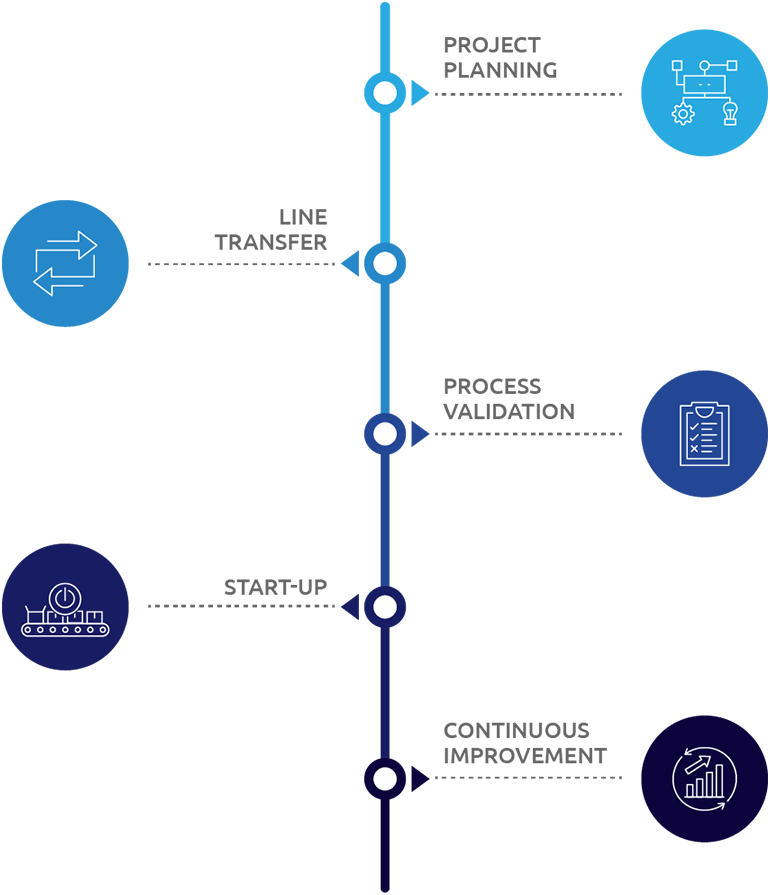 PROJECT PLANNING

LINE TRANSFER

PROCESS VALIDATION

START-UP

CONTINUOUS IMPROVEMENT